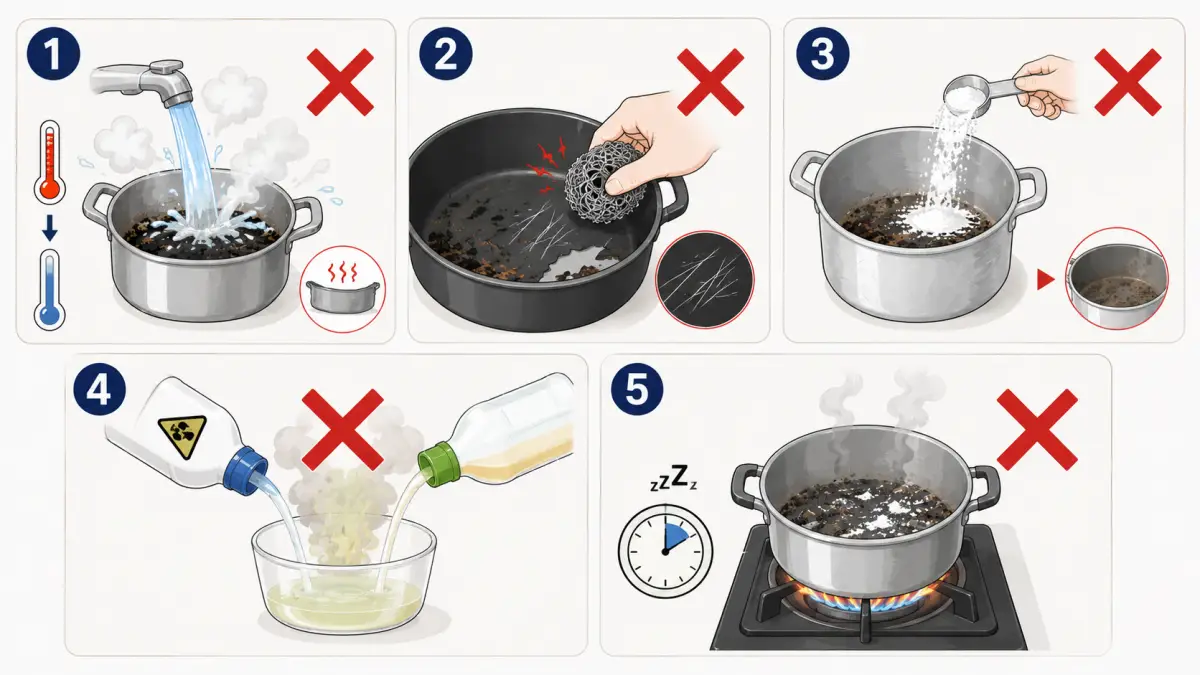 1

2

3

4

5

zzZz